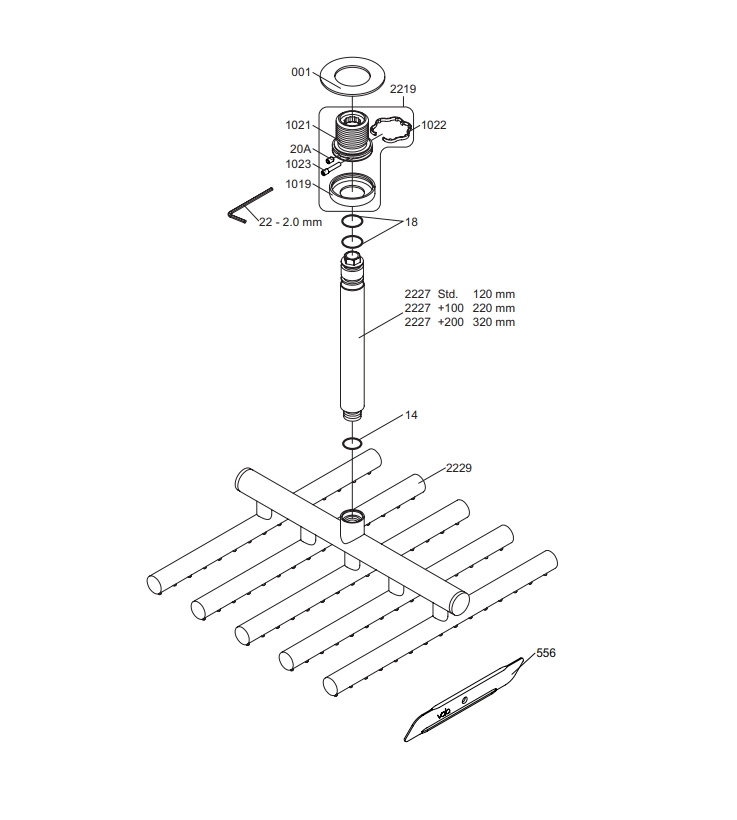 001
2219
1021
1022
20A
1023
1019
22 - 2.0 mm
18
2227 Std. 120 mm
2227 +100 220 mm
2227 +200 320 mm
14
2229
556
vola